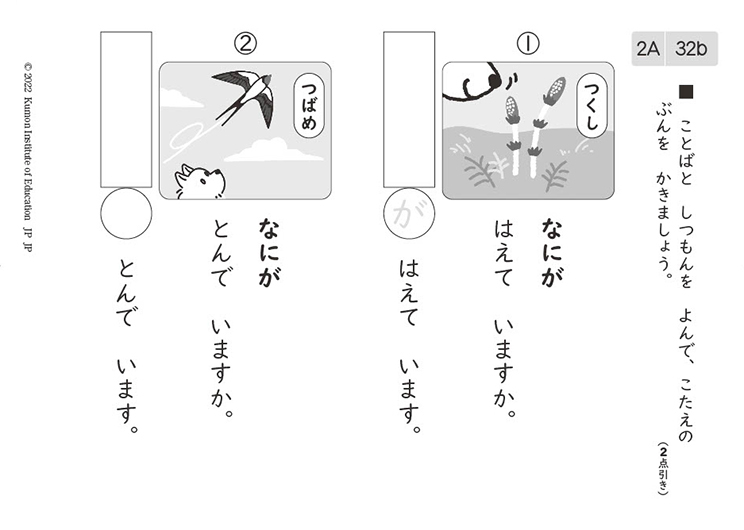 2A 32b

■ ことばと しつもんを よんで、こたえの ぶんを かきましょう。

（2点引き）

①

つくし

なにが はえて いますか。

が はえて います。

②

つばめ

なにが とんで いますか。

とんで います。

© 2022 Kumon Institute of Education JP JP